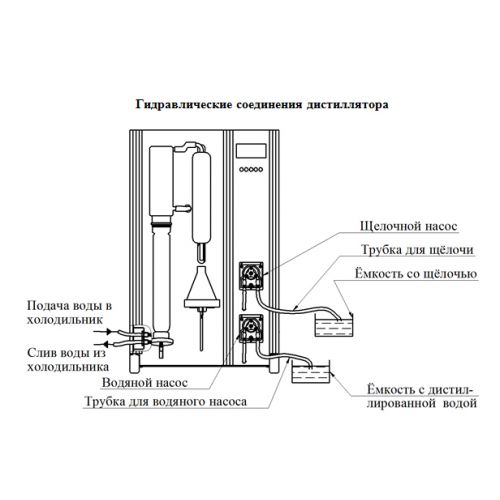 Гидравлические соединения дистиллятора

Щелочной насос

Трубка для щёлочи

Ёмкость со щёлочью

Подача воды в холодильник

Слив воды из холодильника

Водяной насос

Трубка для водяного насоса

Ёмкость с дистиллированной водой